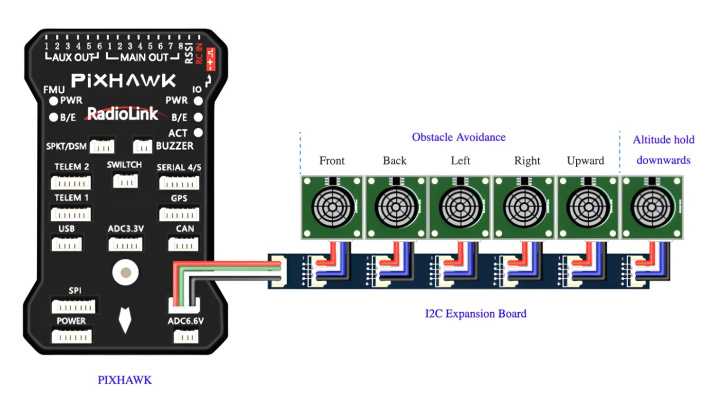 1 2 3 4 5 6 1 2 3 4 5 6 7 8
AUX OUT MAIN OUT RSSI RC IN
PIXHAWK
FMU
PWR
B/E
RadioLink
IO
PWR
B/E
ACT
SPKT/DSM
BUZZER
TELEM 2
SWILTCH
SERIAL 4/5
TELEM 1
GPS
USB
ADC3.3V
CAN
SPI
POWER
ADC6.6V

PIXHAWK

Obstacle Avoidance

Front Back Left Right Upward

Altitude hold downwards

I2C Expansion Board