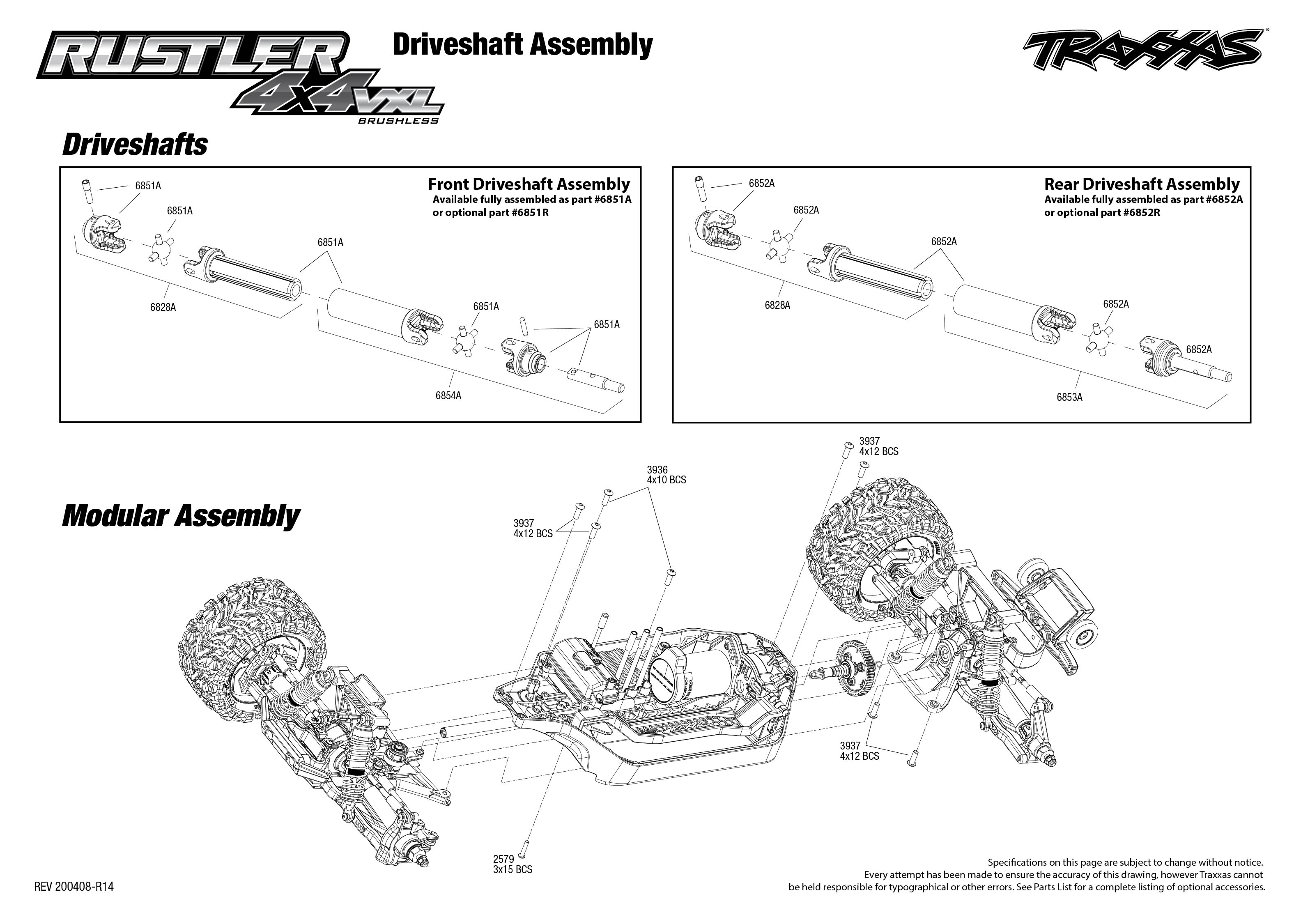 RUSTLER 4X4 VXL BRUSHLESS

Driveshaft Assembly

TRAXXAS

Driveshafts

Front Driveshaft Assembly
Available fully assembled as part #6851A or optional part #6851R

6851A
6851A
6851A
6828A
6851A
6851A
6854A

Rear Driveshaft Assembly
Available fully assembled as part #6852A or optional part #6852R

6852A
6852A
6852A
6828A
6852A
6852A
6853A

Modular Assembly

3937
4x12 BCS

3936
4x10 BCS

3937
4x12 BCS

3937
4x12 BCS

2579
3x15 BCS

REV 200408-R14

Specifications on this page are subject to change without notice. Every attempt has been made to ensure the accuracy of this drawing, however Traxxas cannot be held responsible for typographical or other errors. See Parts List for a complete listing of optional accessories.